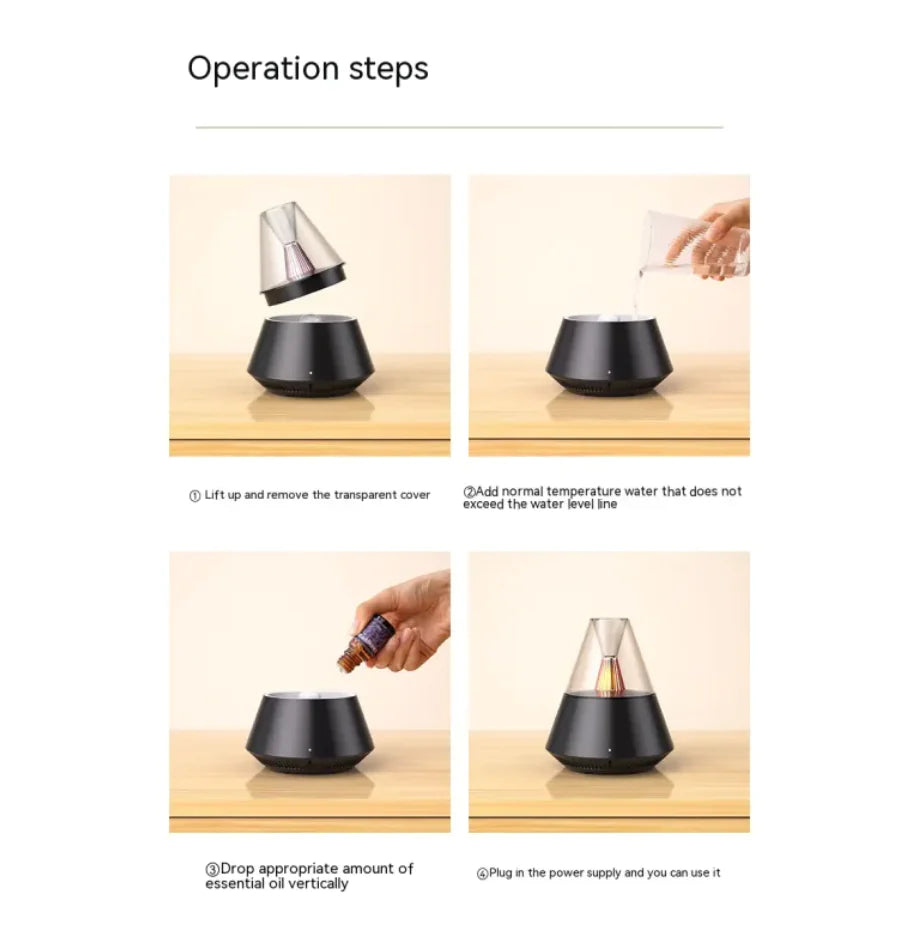 Operation steps

① Lift up and remove the transparent cover

②Add normal temperature water that does not exceed the water level line

③Drop appropriate amount of essential oil vertically

④Plug in the power supply and you can use it